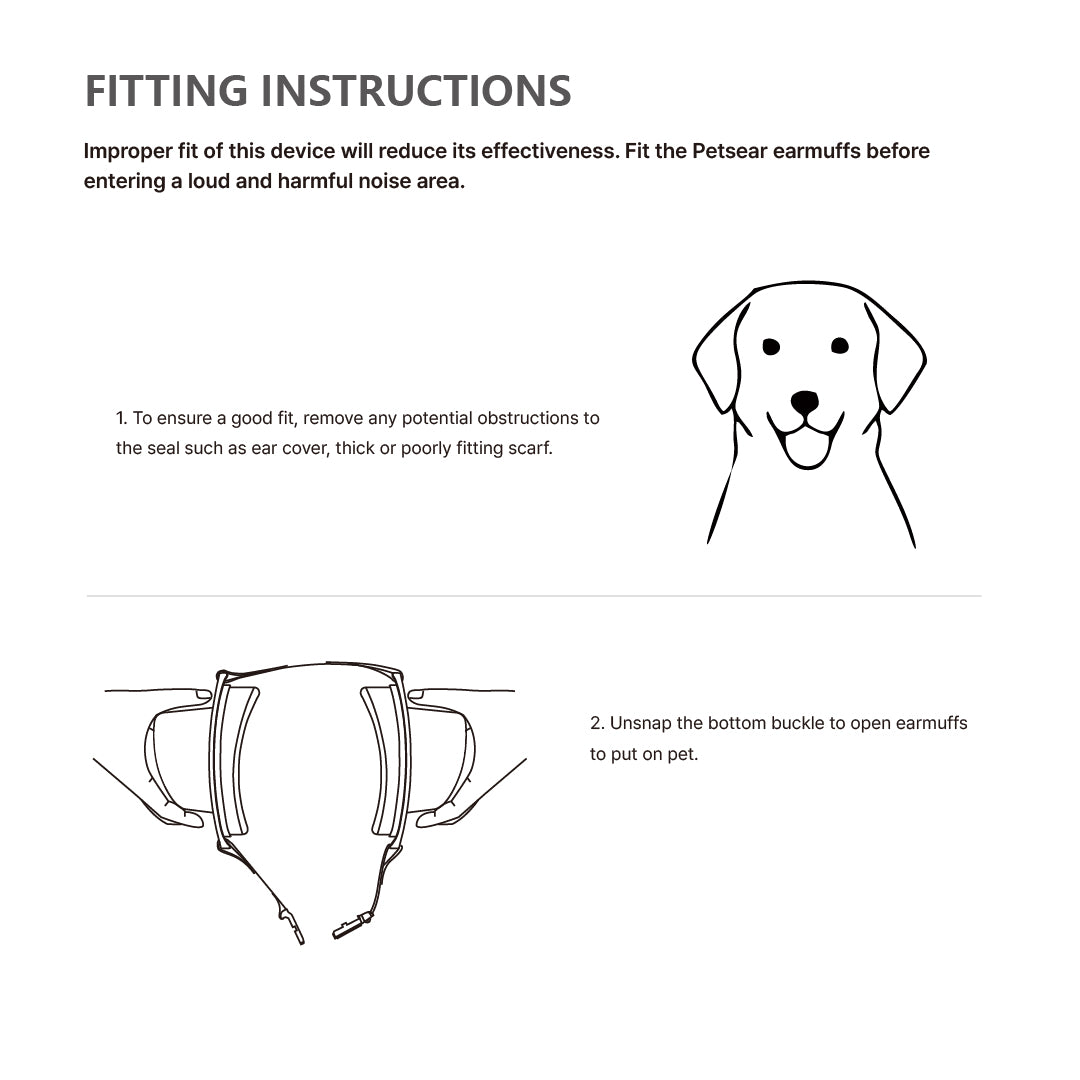 FITTING INSTRUCTIONS

Improper fit of this device will reduce its effectiveness. Fit the Petsear earmuffs before entering a loud and harmful noise area.

1. To ensure a good fit, remove any potential obstructions to the seal such as ear cover, thick or poorly fitting scarf.

2. Unsnap the bottom buckle to open earmuffs to put on pet.