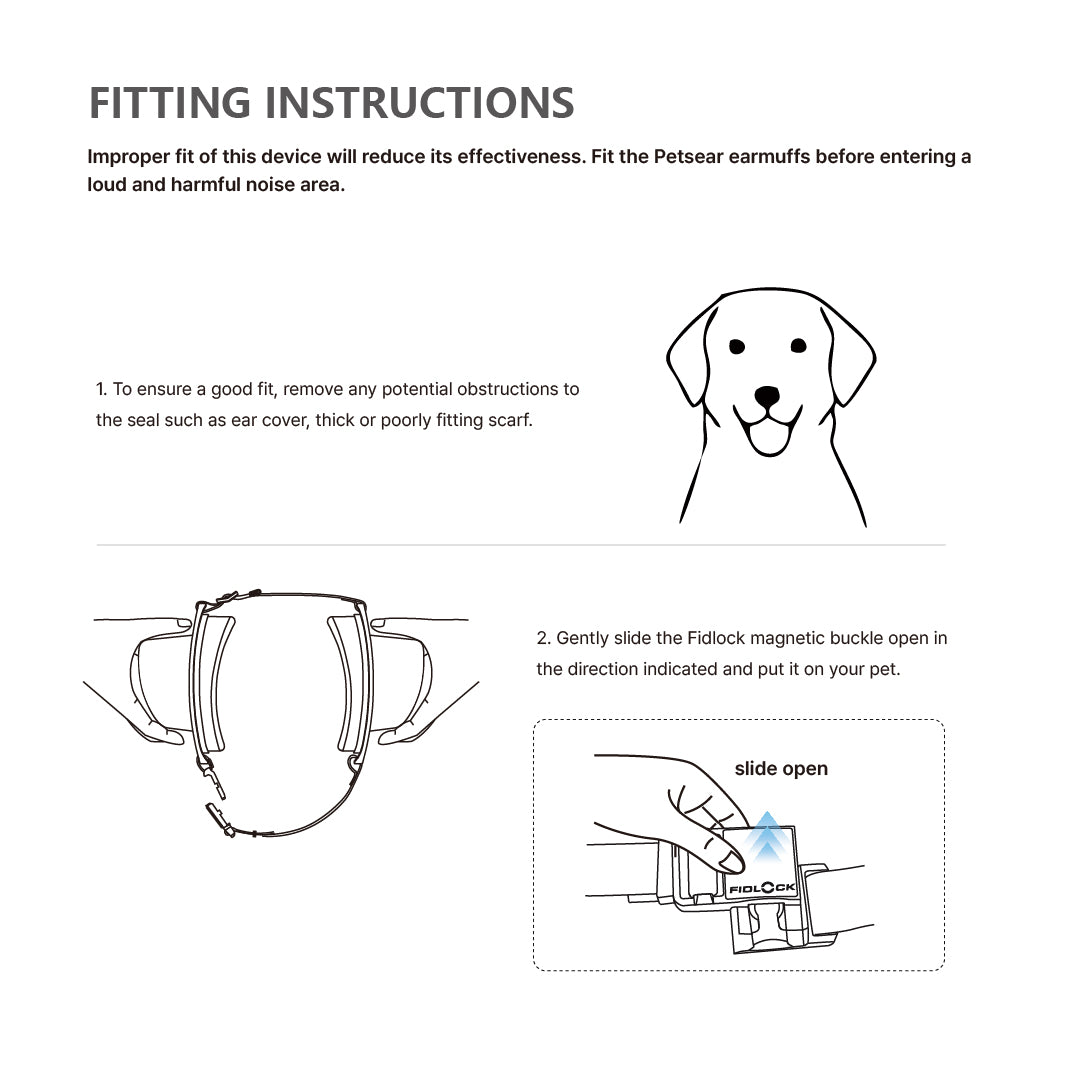 FITTING INSTRUCTIONS

Improper fit of this device will reduce its effectiveness. Fit the Petsear earmuffs before entering a loud and harmful noise area.

1. To ensure a good fit, remove any potential obstructions to the seal such as ear cover, thick or poorly fitting scarf.

2. Gently slide the Fidlock magnetic buckle open in the direction indicated and put it on your pet.

slide open

FIDLOCK