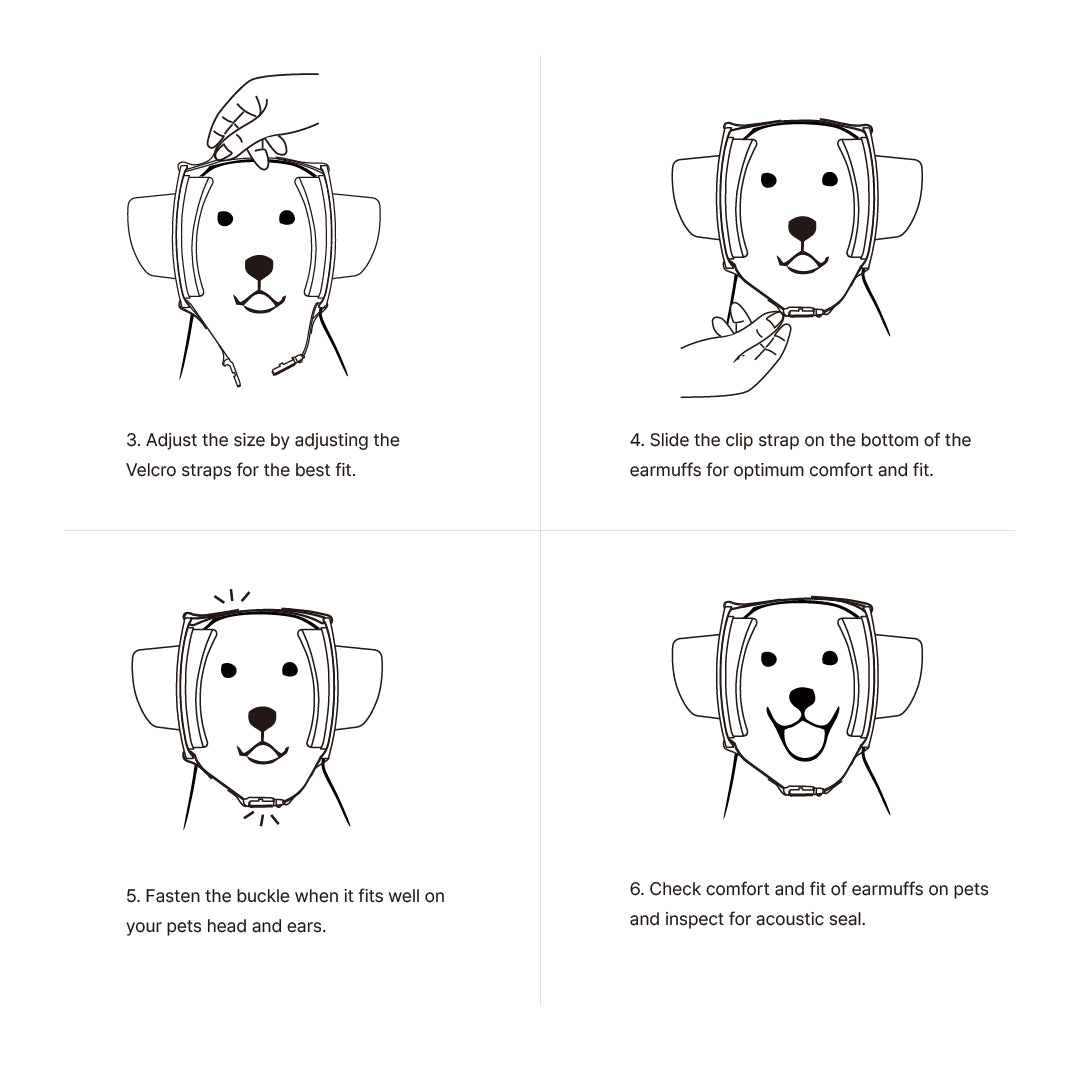 3. Adjust the size by adjusting the Velcro straps for the best fit.

4. Slide the clip strap on the bottom of the earmuffs for optimum comfort and fit.

5. Fasten the buckle when it fits well on your pets head and ears.

6. Check comfort and fit of earmuffs on pets and inspect for acoustic seal.